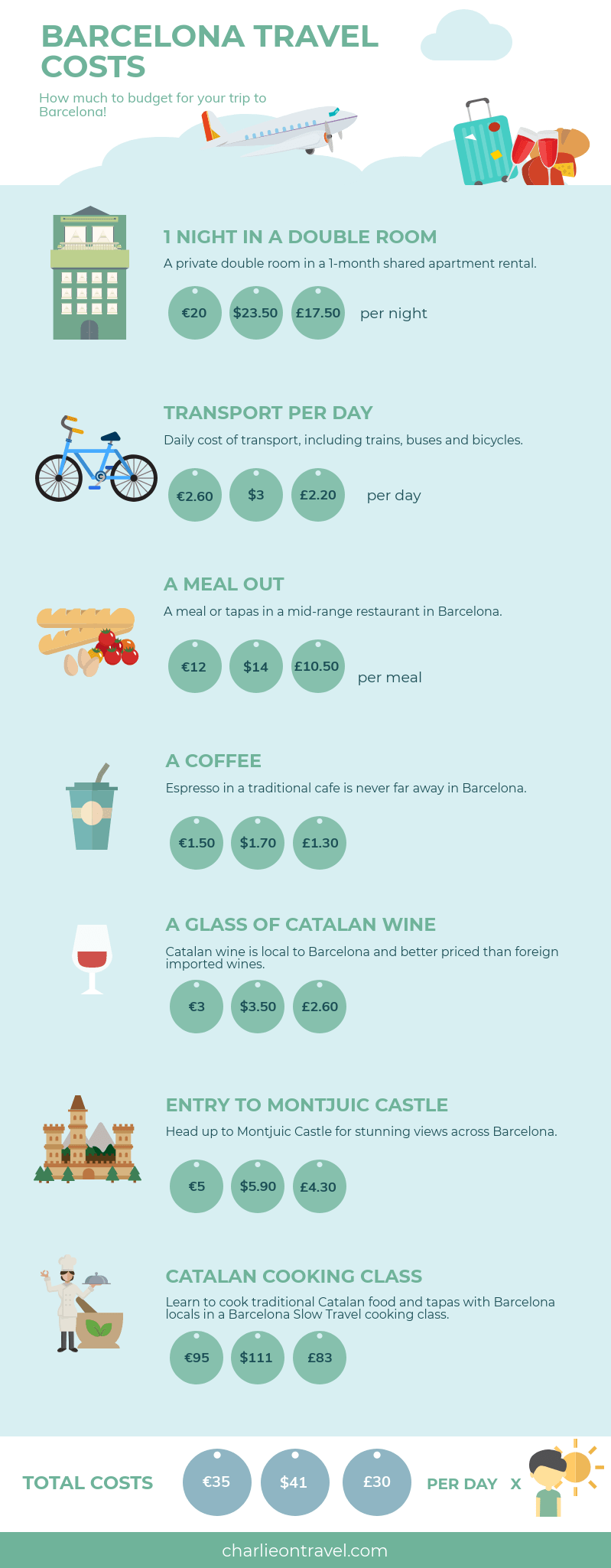 BARCELONA TRAVEL COSTS

How much to budget for your trip to Barcelona!

1 NIGHT IN A DOUBLE ROOM

A private double room in a 1-month shared apartment rental.

€20 $23.50 £17.50 per night

TRANSPORT PER DAY

Daily cost of transport, including trains, buses and bicycles.

€2.60 $3 £2.20 per day

A MEAL OUT

A meal or tapas in a mid-range restaurant in Barcelona.

€12 $14 £10.50 per meal

A COFFEE

Espresso in a traditional cafe is never far away in Barcelona.

€1.50 $1.70 £1.30

A GLASS OF CATALAN WINE

Catalan wine is local to Barcelona and better priced than foreign imported wines.

€3 $3.50 £2.60

ENTRY TO MONTJUIC CASTLE

Head up to Montjuic Castle for stunning views across Barcelona.

€5 $5.90 £4.30

CATALAN COOKING CLASS

Learn to cook traditional Catalan food and tapas with Barcelona locals in a Barcelona Slow Travel cooking class.

€95 $111 £83

TOTAL COSTS €35 $41 £30 PER DAY X

charlieontravel.com